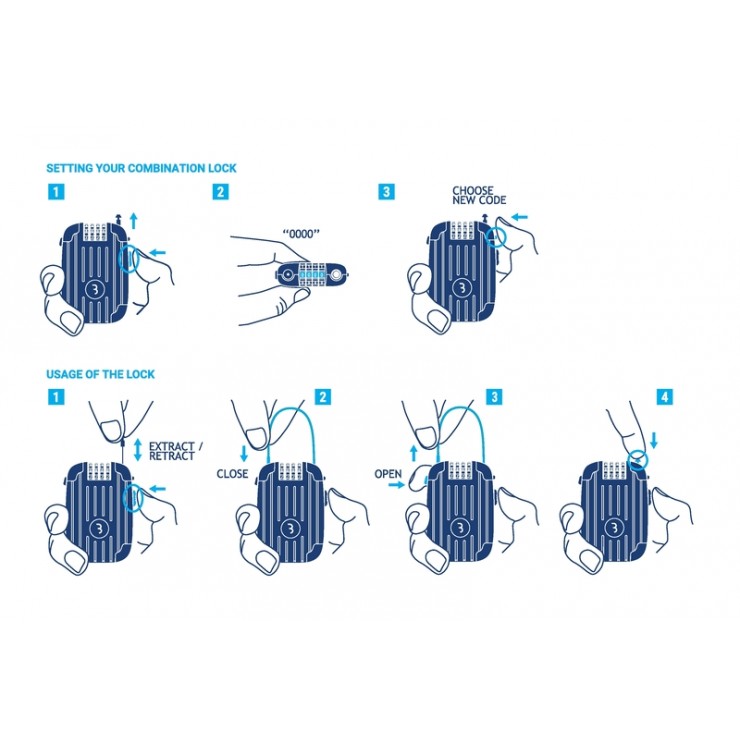 SETTING YOUR COMBINATION LOCK

1

2

"0000"

3

CHOOSE NEW CODE

USAGE OF THE LOCK

1

EXTRACT / RETRACT

2

CLOSE

3

OPEN

4